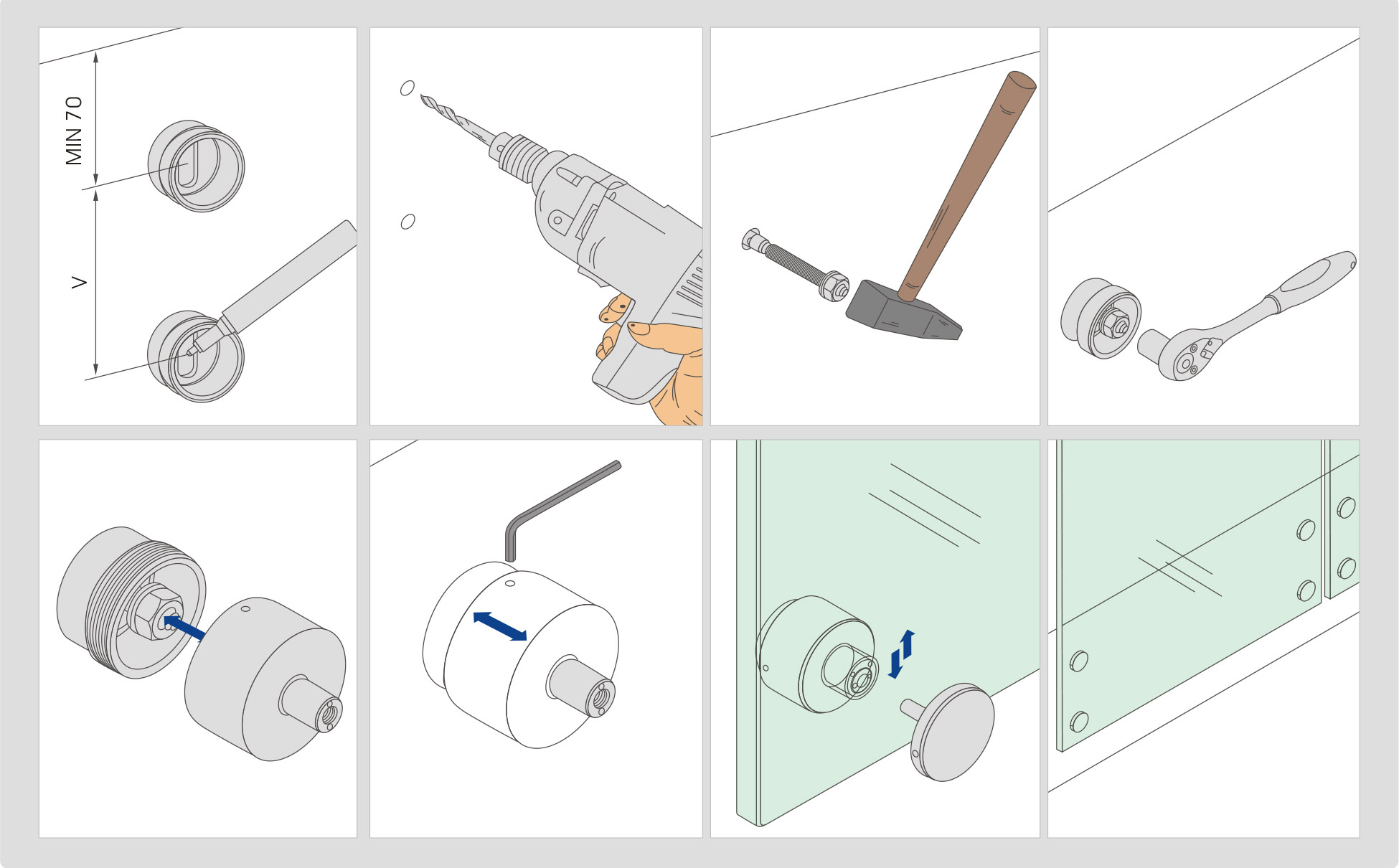 MIN 70

V