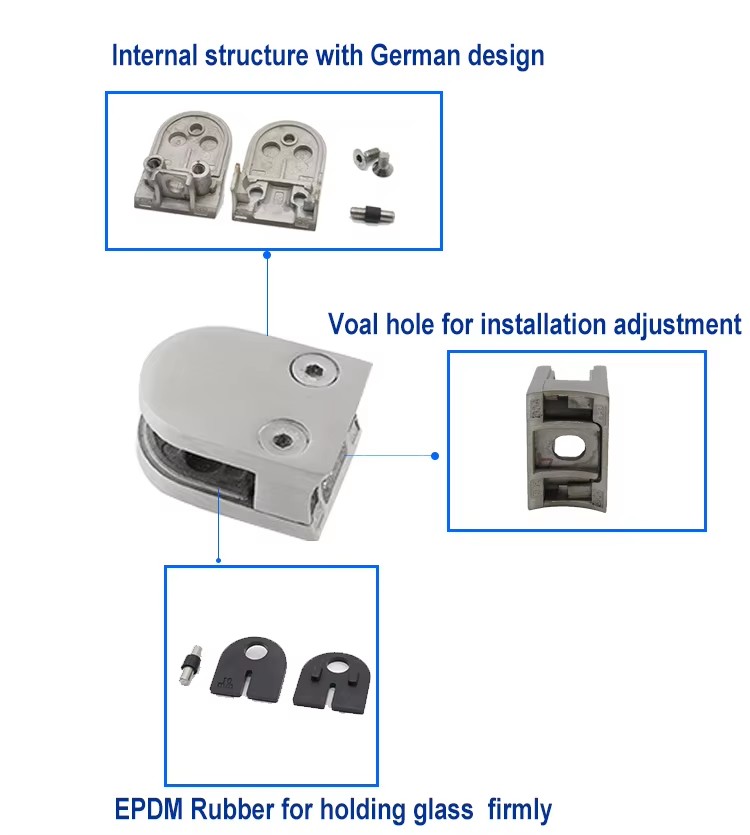 Internal structure with German design

Voal hole for installation adjustment

EPDM Rubber for holding glass firmly